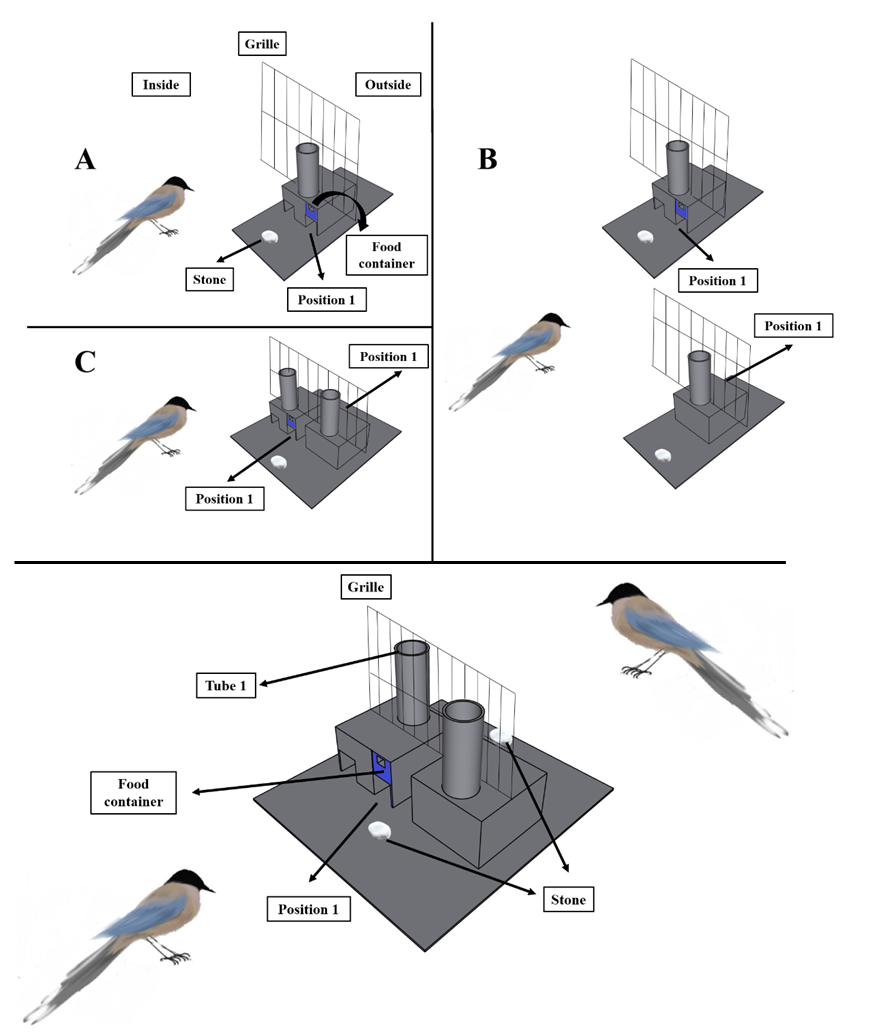 Grille

Inside

Outside

A

Food container

Stone

Position 1

B

Position 1

Position 1

C

Position 1

Position 1

Grille

Tube 1

Food container

Position 1

Stone